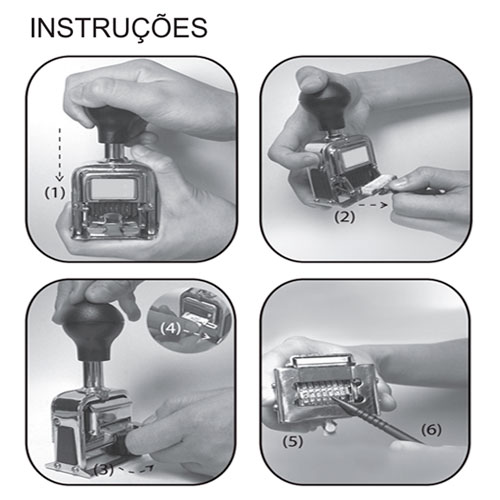 INSTRUÇÕES

(1)

(2)

(4)

(3)

(5)

(6)